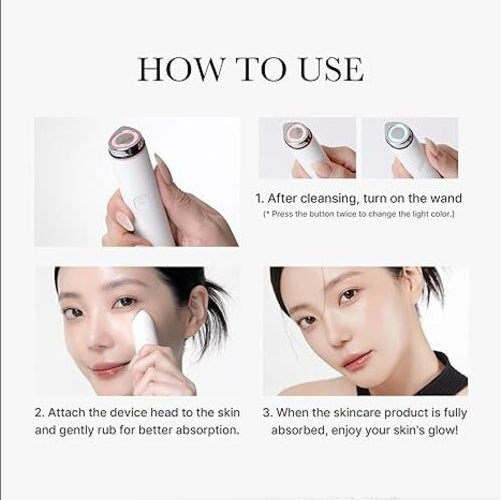 HOW TO USE

1. After cleansing, turn on the wand
(* Press the button twice to change the light color.)

2. Attach the device head to the skin and gently rub for better absorption.

3. When the skincare product is fully absorbed, enjoy your skin's glow!