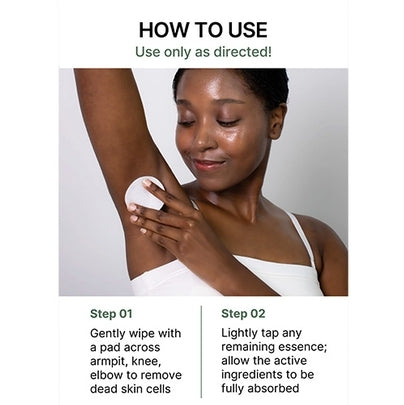 HOW TO USE
Use only as directed!

Step 01
Gently wipe with a pad across armpit, knee, elbow to remove dead skin cells

Step 02
Lightly tap any remaining essence; allow the active ingredients to be fully absorbed