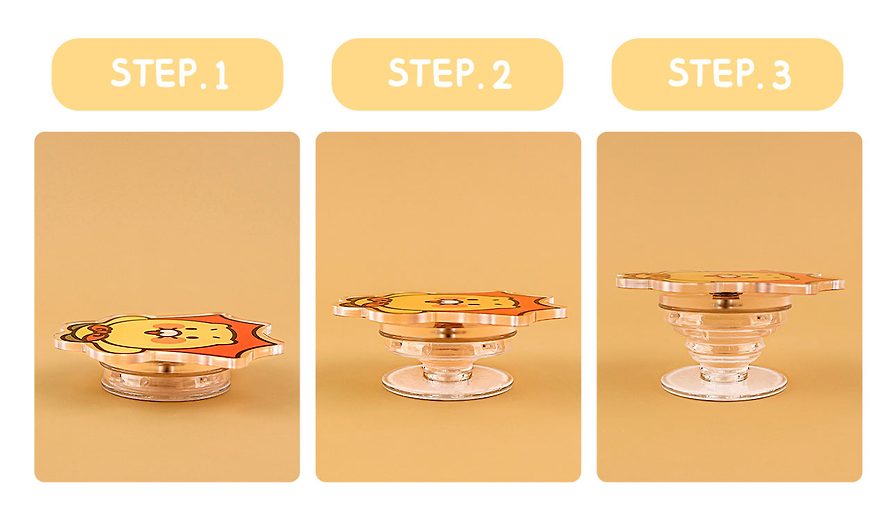 STEP.1

STEP.2

STEP.3