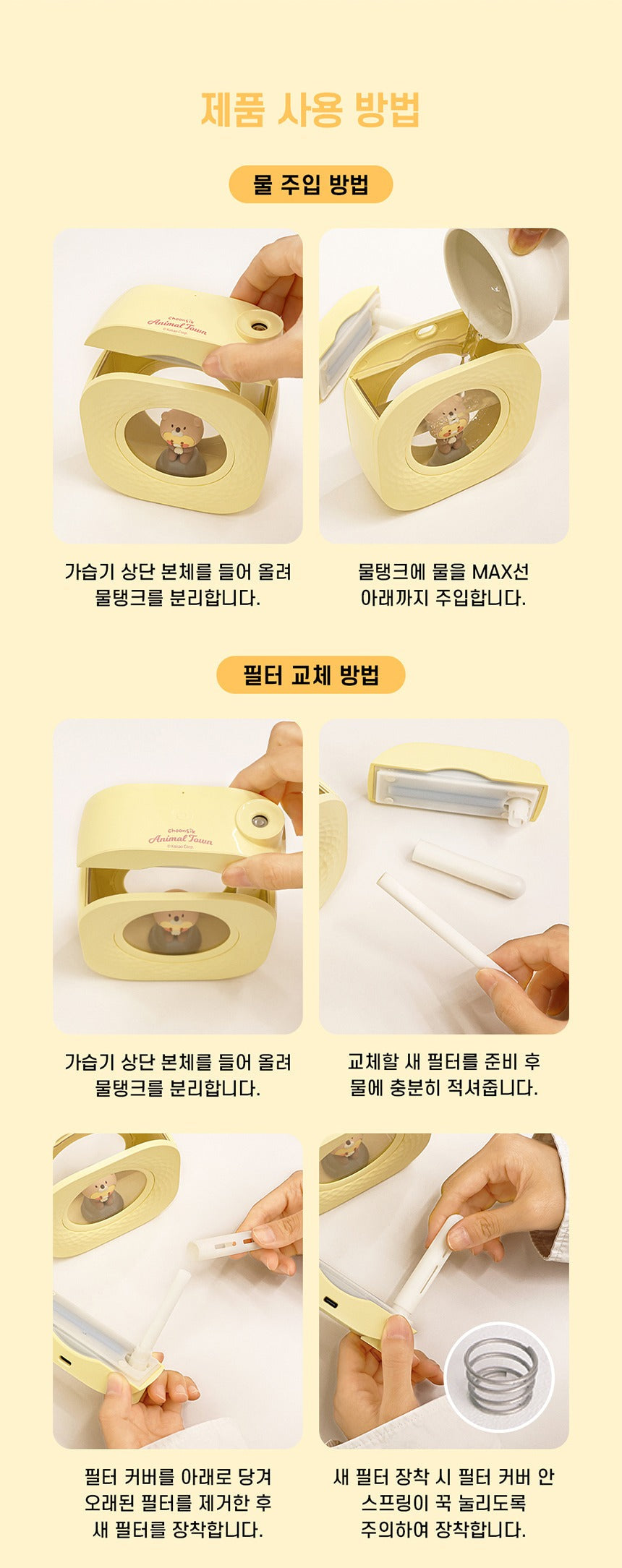 제품 사용 방법

물 주입 방법

Choonsik
Animal Town
© Kakao Corp.

가습기 상단 본체를 들어 올려
물탱크를 분리합니다.

물탱크에 물을 MAX선
아래까지 주입합니다.

필터 교체 방법

Choonsik
Animal Town
© Kakao Corp.

가습기 상단 본체를 들어 올려
물탱크를 분리합니다.

교체할 새 필터를 준비 후
물에 충분히 적셔줍니다.

필터 커버를 아래로 당겨
오래된 필터를 제거한 후
새 필터를 장착합니다.

새 필터 장착 시 필터 커버 안
스프링이 꾹 눌리도록
주의하여 장착합니다.